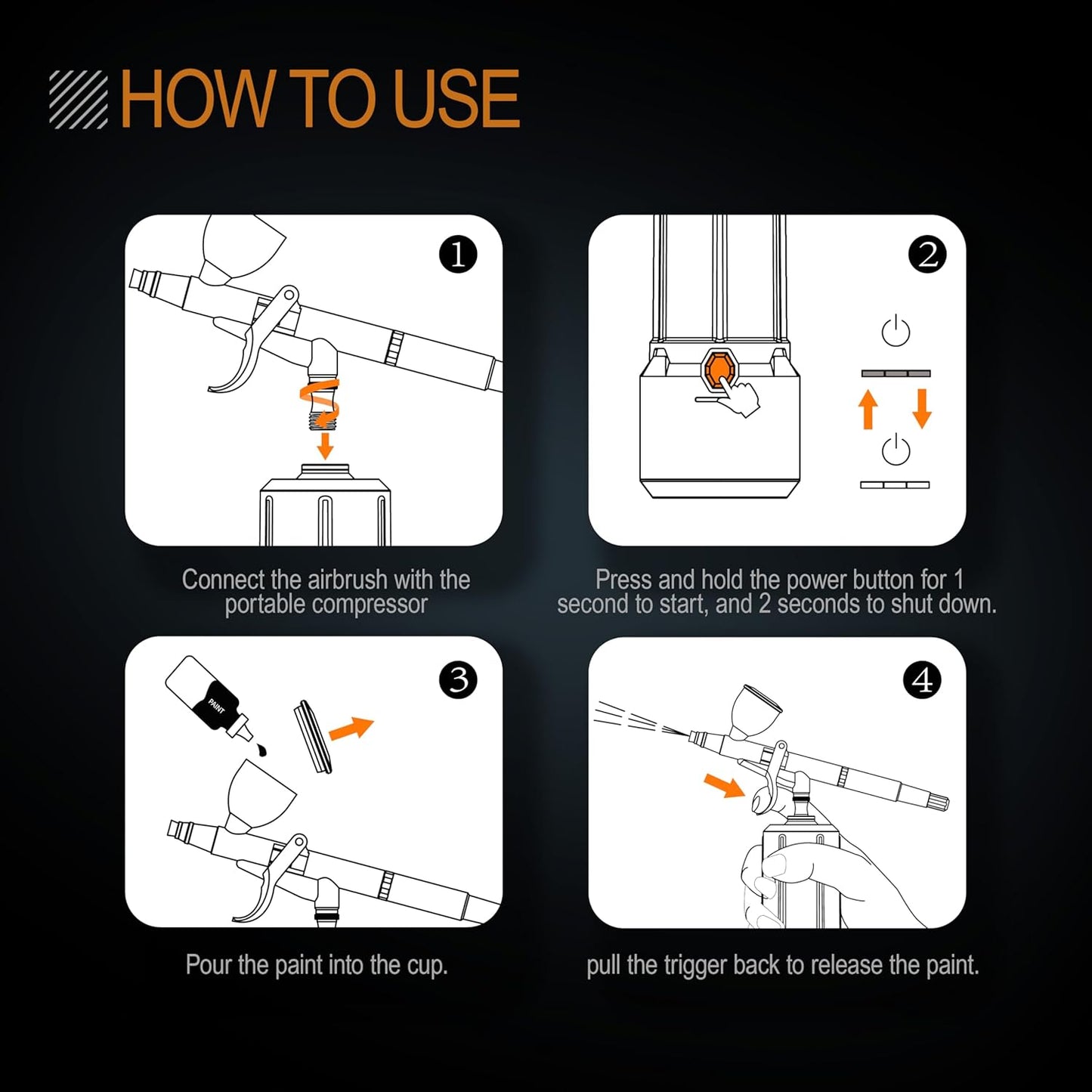 HOW TO USE

1

Connect the airbrush with the portable compressor

2

Press and hold the power button for 1 second to start, and 2 seconds to shut down.

3

PAINT

Pour the paint into the cup.

4

pull the trigger back to release the paint.